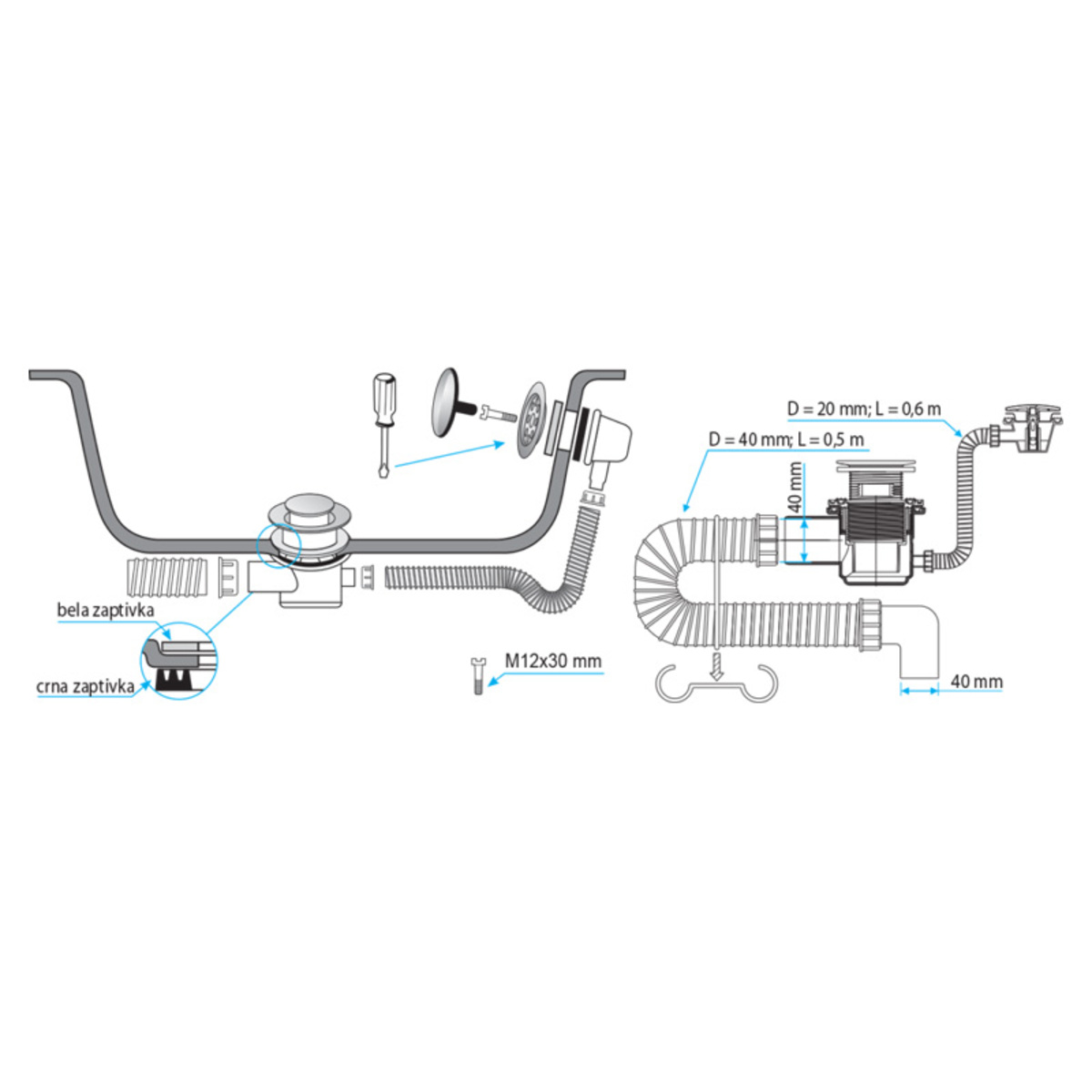 bela zaptivka

crna zaptivka

M12x30 mm

D = 20 mm; L = 0,6 m

D = 40 mm; L = 0,5 m

40 mm

40 mm